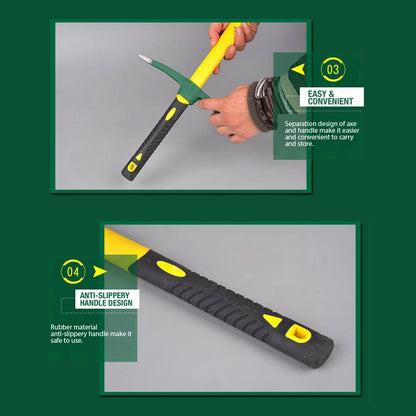 03

EASY & CONVENIENT

Separation design of axe and handle make it easier and convenient to carry and store.

04

ANTI-SLIPPERY HANDLE DESIGN

Rubber material anti-slippery handle make it safe to use.