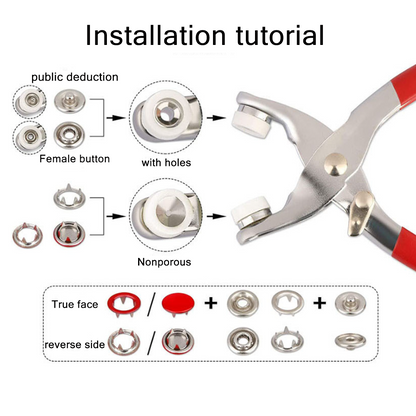 Installation tutorial

public deduction

Female button

with holes

Nonporous

True face / +  +

reverse side /