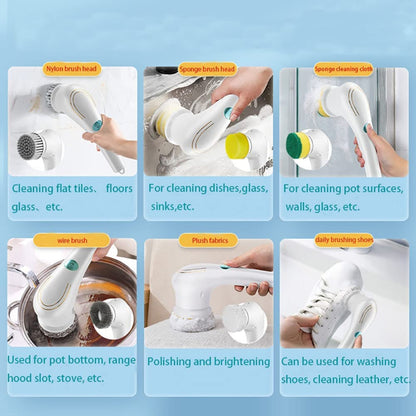 Nylon brush head

Cleaning flat tiles、 floors glass、 etc.

Sponge brush head

For cleaning dishes,glass, sinks,etc.

Sponge cleaning cloth

For cleaning pot surfaces, walls, glass, etc.

wire brush

Used for pot bottom, range hood slot, stove, etc.

Plush fabrics

Polishing and brightening

daily brushing shoes

Can be used for washing shoes, cleaning leather, etc.