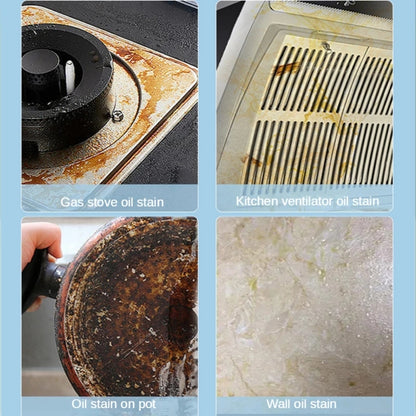 Gas stove oil stain

Kitchen ventilator oil stain

Oil stain on pot

Wall oil stain